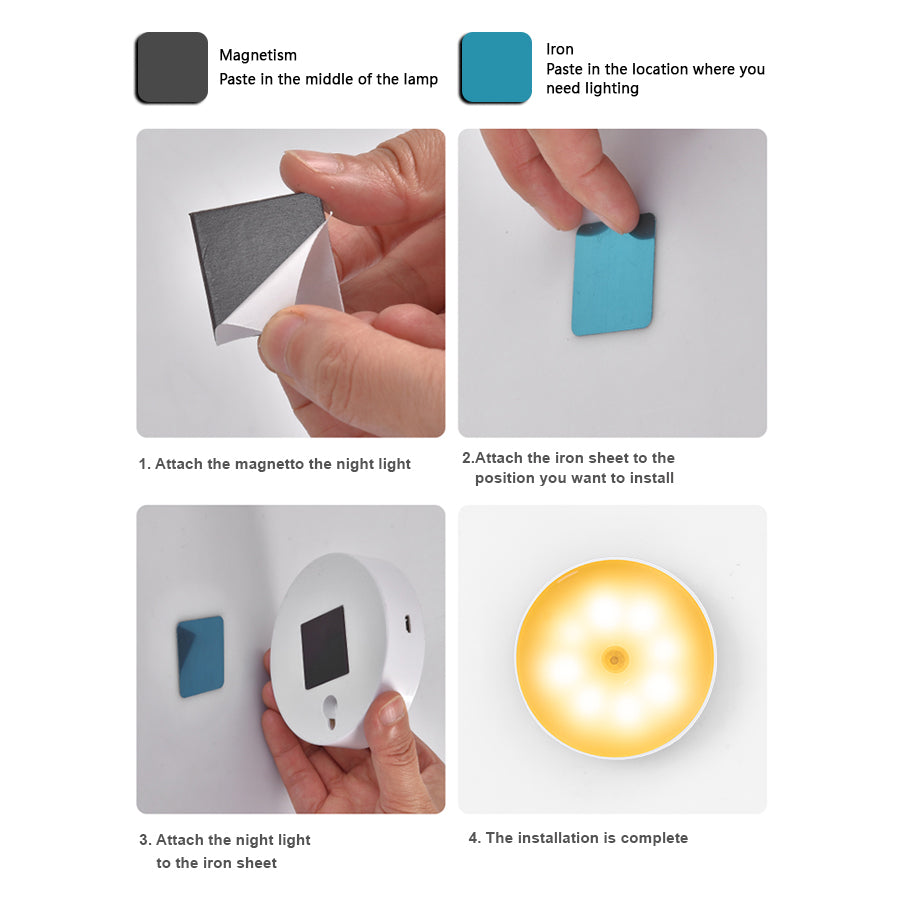 Magnetism
Paste in the middle of the lamp

Iron
Paste in the location where you need lighting

1. Attach the magnetto the night light

2.Attach the iron sheet to the position you want to install

3. Attach the night light to the iron sheet

4. The installation is complete