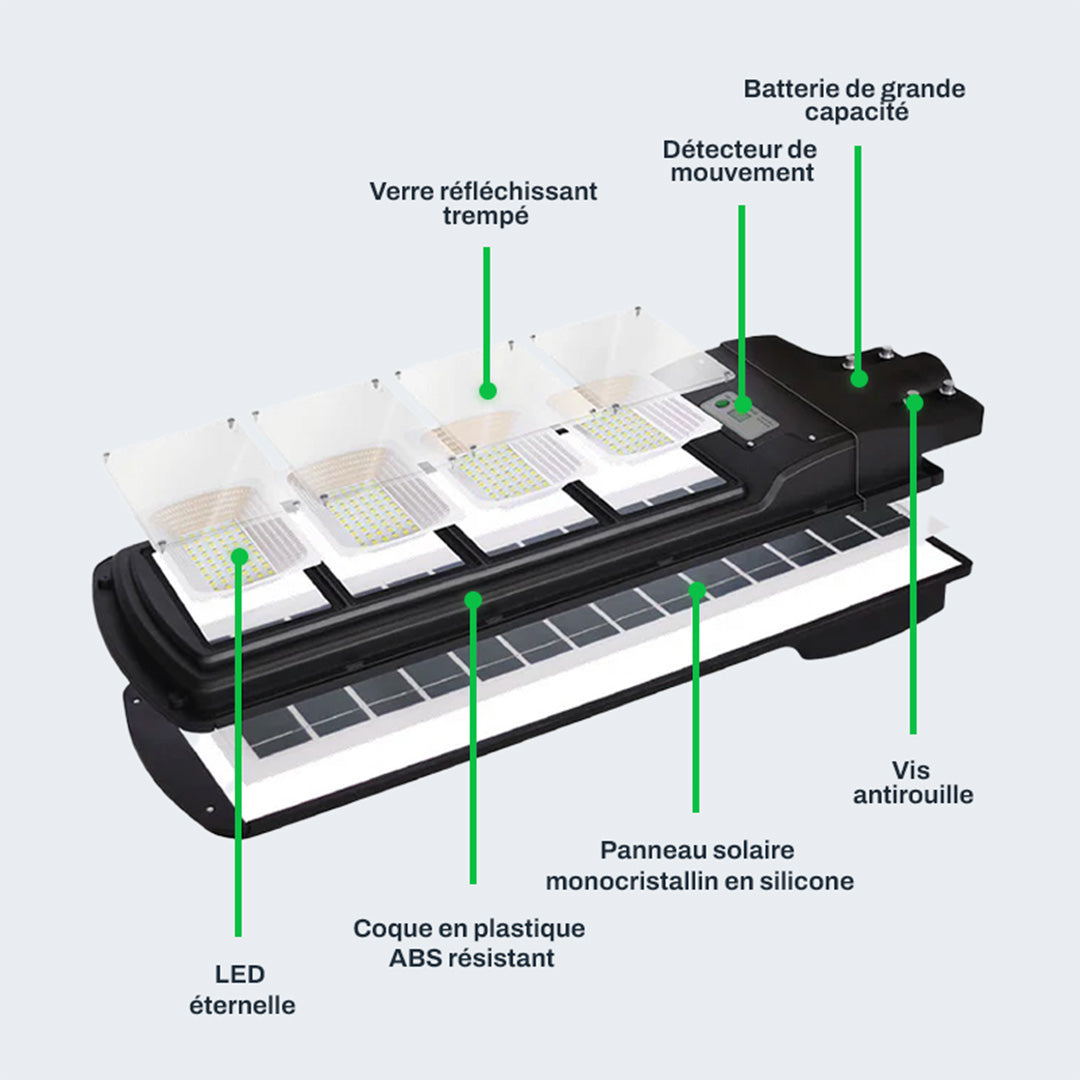 Batterie de grande capacité

Détecteur de mouvement

Verre réfléchissant trempé

Vis antirouille

Panneau solaire monocristallin en silicone

Coque en plastique ABS résistant

LED éternelle