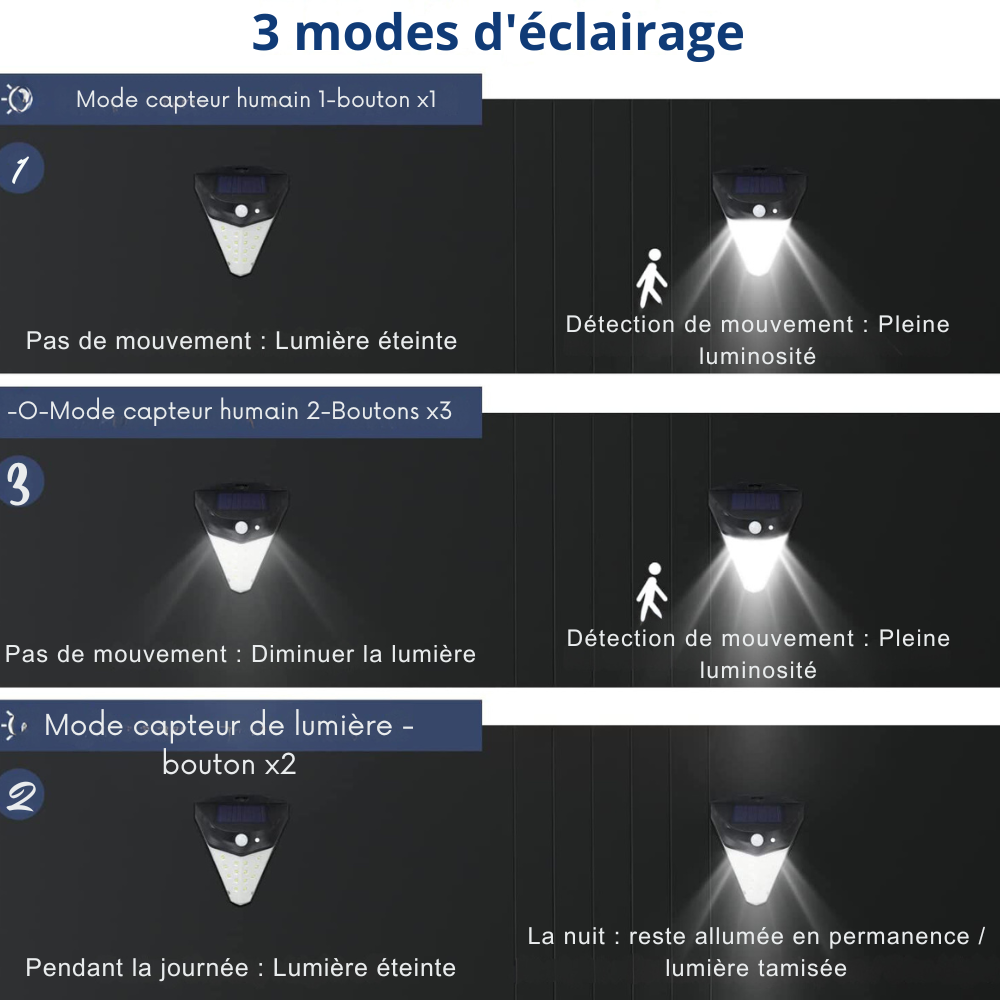 3 modes d'éclairage

Mode capteur humain 1-bouton x1

1

Pas de mouvement : Lumière éteinte

Détection de mouvement : Pleine luminosité

-O-Mode capteur humain 2-Boutons x3

3

Pas de mouvement : Diminuer la lumière

Détection de mouvement : Pleine luminosité

Mode capteur de lumière - bouton x2

2

Pendant la journée : Lumière éteinte

La nuit : reste allumée en permanence / lumière tamisée